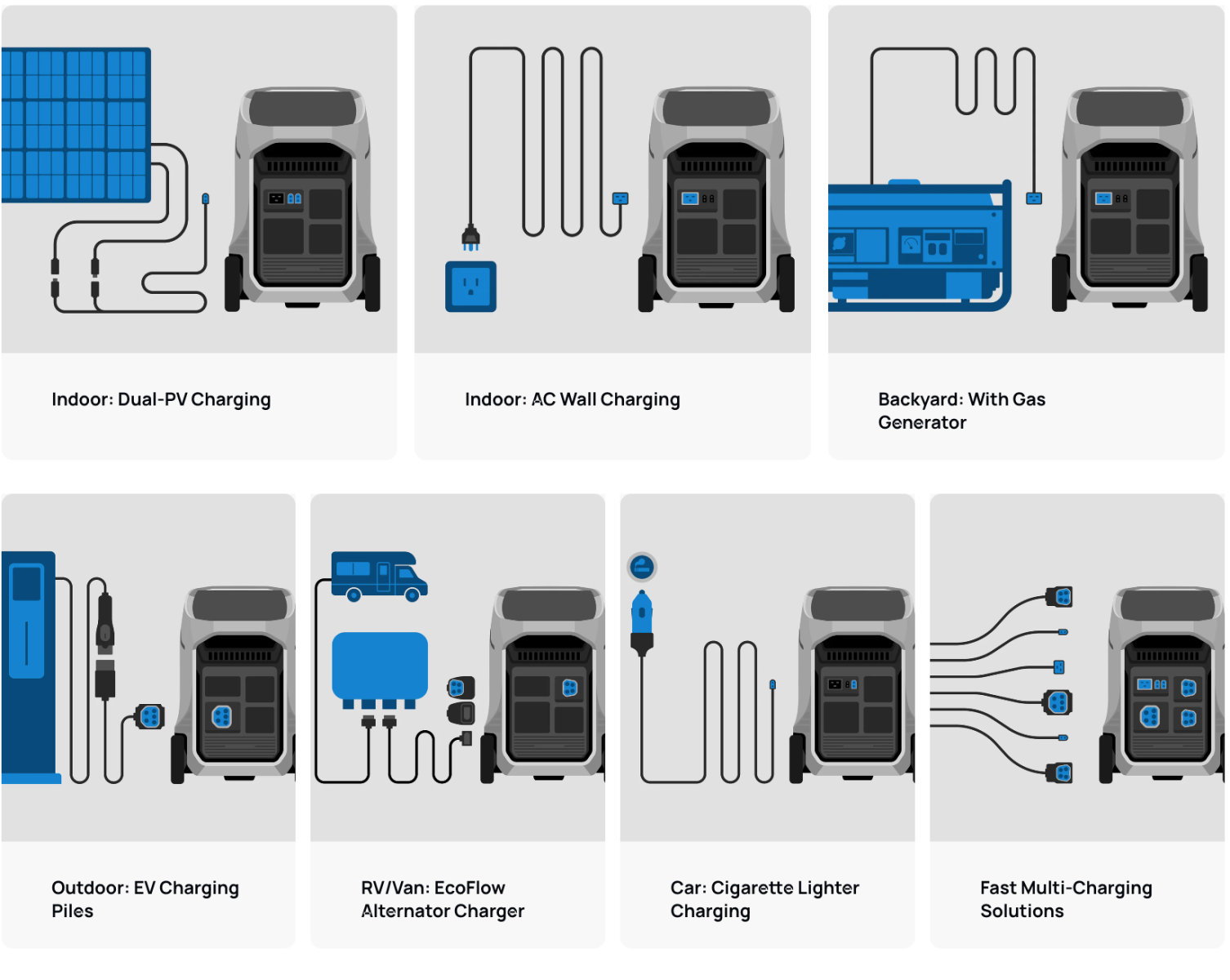 Indoor: Dual-PV Charging

Indoor: AC Wall Charging

Backyard: With Gas Generator

Outdoor: EV Charging Piles

RV/Van: EcoFlow Alternator Charger

Car: Cigarette Lighter Charging

Fast Multi-Charging Solutions