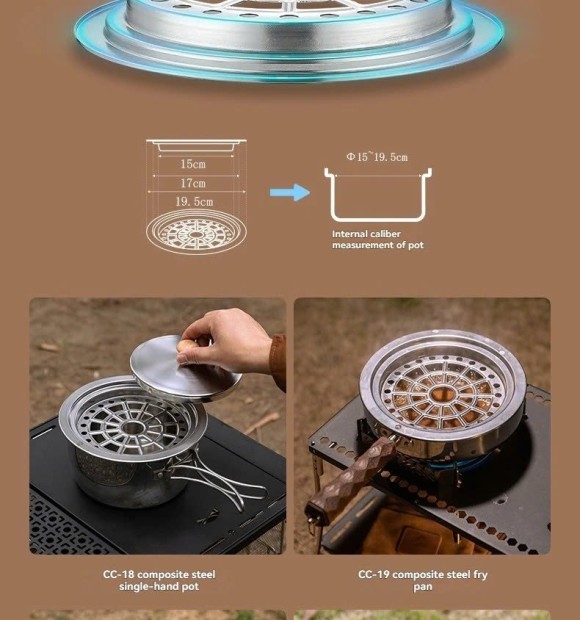 15cm

17cm

19.5cm

Φ15~19.5cm

Internal caliber measurement of pot

CC-18 composite steel single-hand pot

CC-19 composite steel fry pan