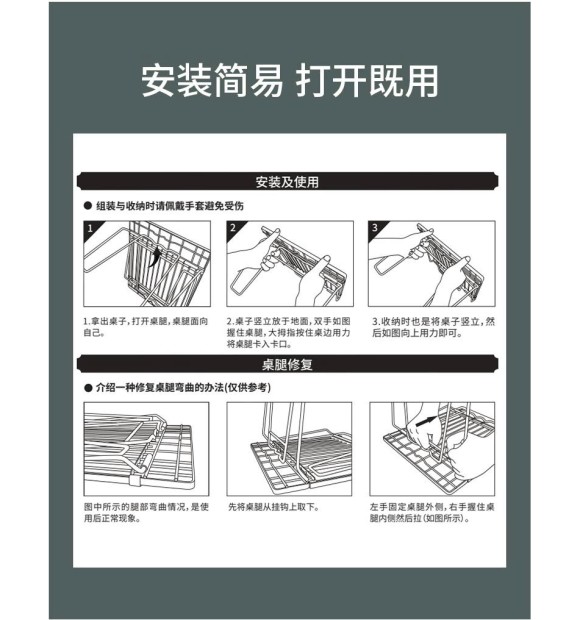 安装简易 打开既用

安装及使用

● 组装与收纳时请佩戴手套避免受伤

1

2

3

1.拿出桌子，打开桌腿，桌腿面向自己。

2.桌子竖立放于地面，双手如图握住桌腿，大拇指按住桌边用力将桌腿卡入卡口。

3.收纳时也是将桌子竖立，然后如图向上用力即可。

桌腿修复

● 介绍一种修复桌腿弯曲的办法(仅供参考)

图中所示的腿部弯曲情况，是使用后正常现象。

先将桌腿从挂钩上取下。

左手固定桌腿外侧，右手握住桌腿内侧然后拉(如图所示)。